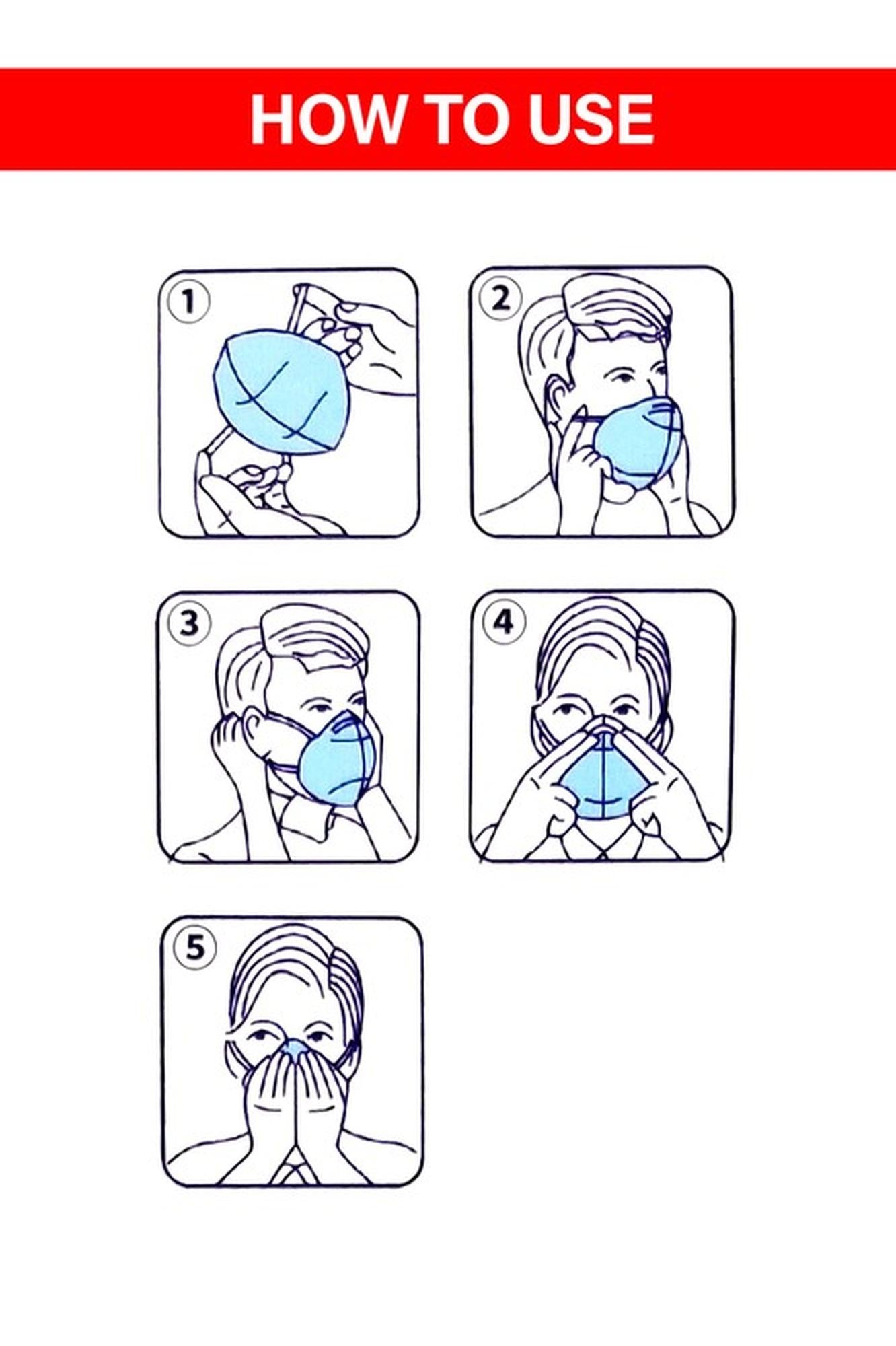 HOW TO USE

1

2

3

4

5